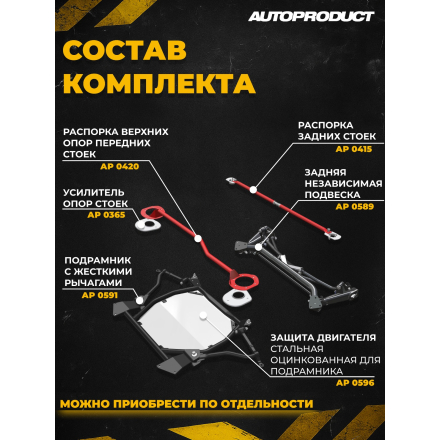 AUTOPRODUCT

СОСТАВ КОМПЛЕКТА

РАСПОРКА ВЕРХНИХ ОПОР ПЕРЕДНИХ СТОЕК
AP 0420

УСИЛИТЕЛЬ ОПОР СТОЕК
AP 0365

ПОДРАМНИК С ЖЕСТКИМИ РЫЧАГАМИ
AP 0591

РАСПОРКА ЗАДНИХ СТОЕК
AP 0415

ЗАДНЯЯ НЕЗАВИСИМАЯ ПОДВЕСКА
AP 0589

ЗАЩИТА ДВИГАТЕЛЯ
СТАЛЬНАЯ ОЦИНКОВАННАЯ ДЛЯ ПОДРАМНИКА
AP 0596

МОЖНО ПРИОБРЕСТИ ПО ОТДЕЛЬНОСТИ