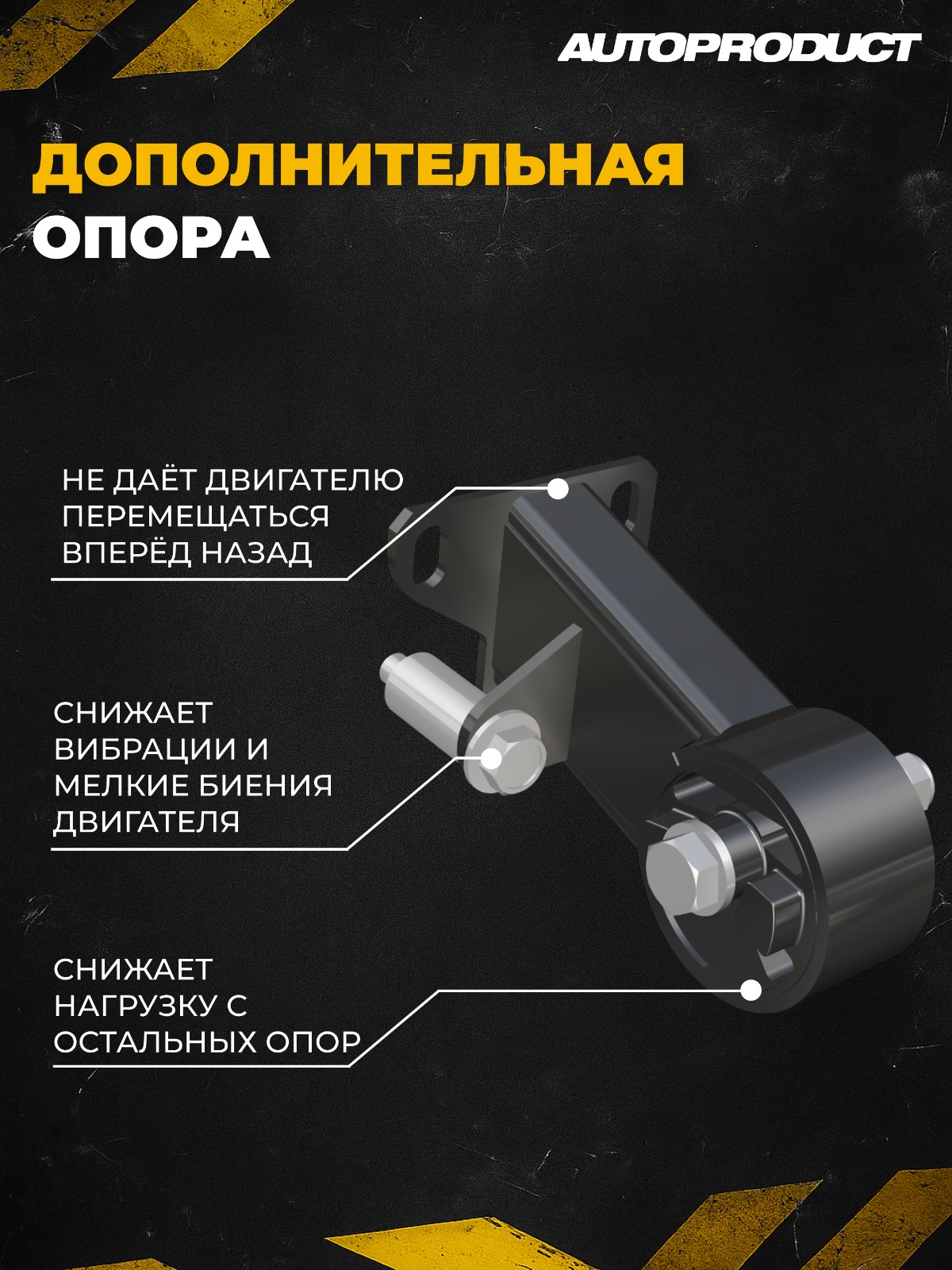 AUTOPRODUCT

ДОПОЛНИТЕЛЬНАЯ ОПОРА

НЕ ДАЁТ ДВИГАТЕЛЮ ПЕРЕМЕЩАТЬСЯ ВПЕРЁД НАЗАД

СНИЖАЕТ ВИБРАЦИИ И МЕЛКИЕ БИЕНИЯ ДВИГАТЕЛЯ

СНИЖАЕТ НАГРУЗКУ С ОСТАЛЬНЫХ ОПОР