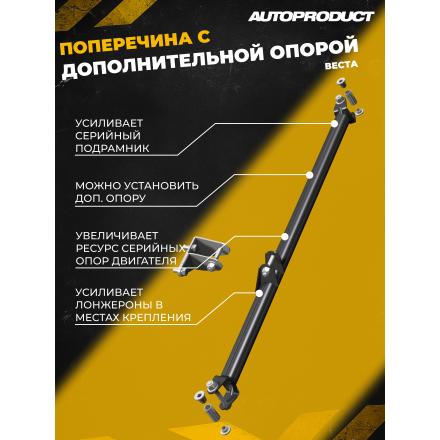 AUTOPRODUCT

ПОПЕРЕЧИНА С ДОПОЛНИТЕЛЬНОЙ ОПОРОЙ
ВЕСТА

УСИЛИВАЕТ СЕРИЙНЫЙ ПОДРАМНИК

МОЖНО УСТАНОВИТЬ ДОП. ОПОРУ

УВЕЛИЧИВАЕТ РЕСУРС СЕРИЙНЫХ ОПОР ДВИГАТЕЛЯ

УСИЛИВАЕТ ЛОНЖЕРОНЫ В МЕСТАХ КРЕПЛЕНИЯ